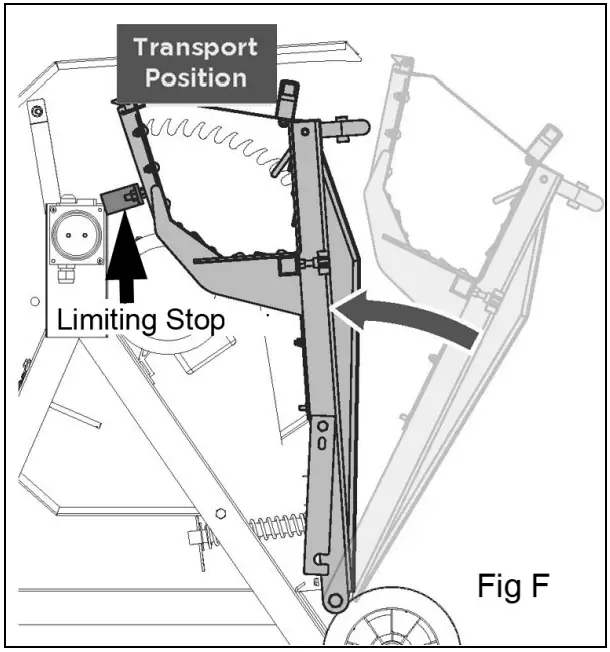 Transport Position

Limiting Stop

Fig F