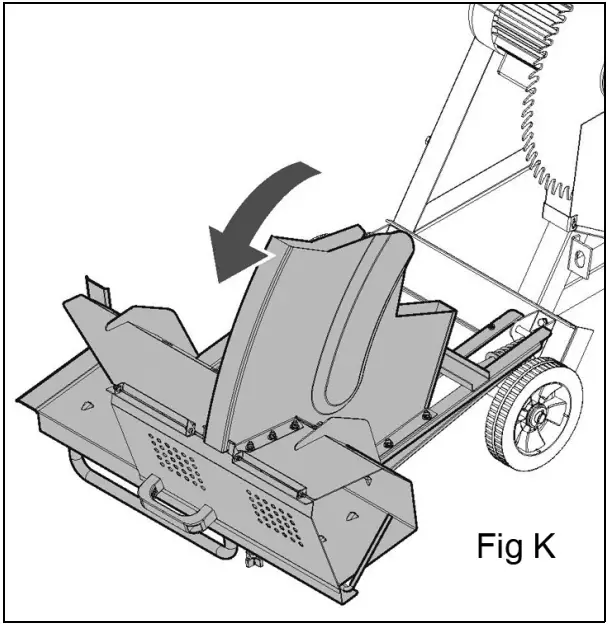 Fig K