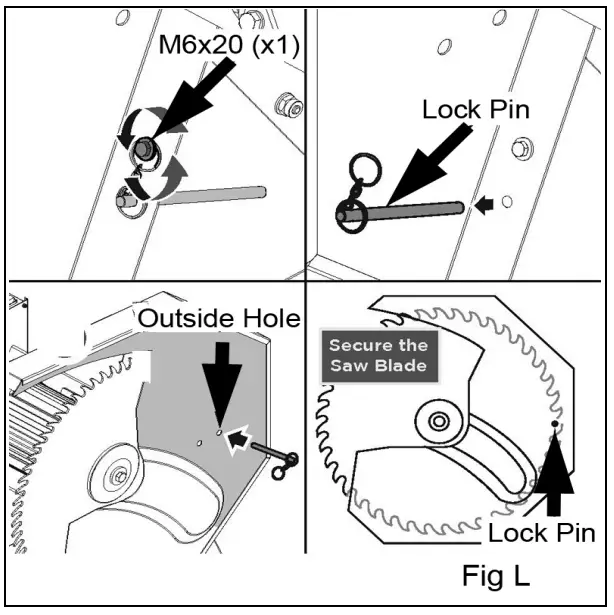 M6x20 (x1)

Lock Pin

Outside Hole

Secure the Saw Blade

Lock Pin

Fig L