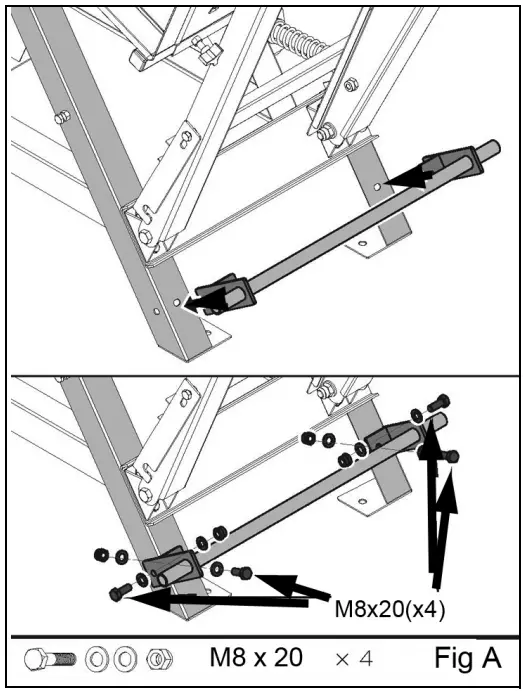 M8x20(x4)

M8 x 20 × 4 Fig A