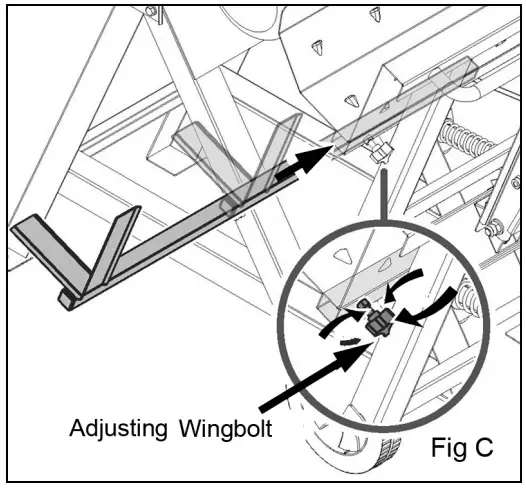 Adjusting Wingbolt

Fig C