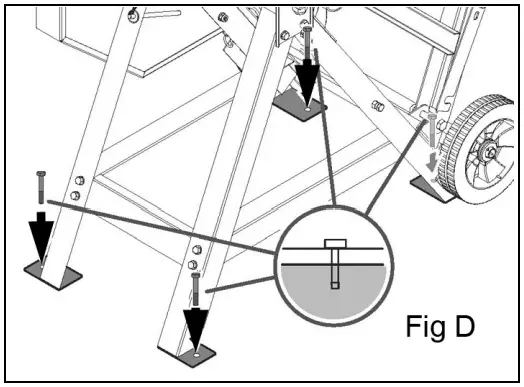 Fig D