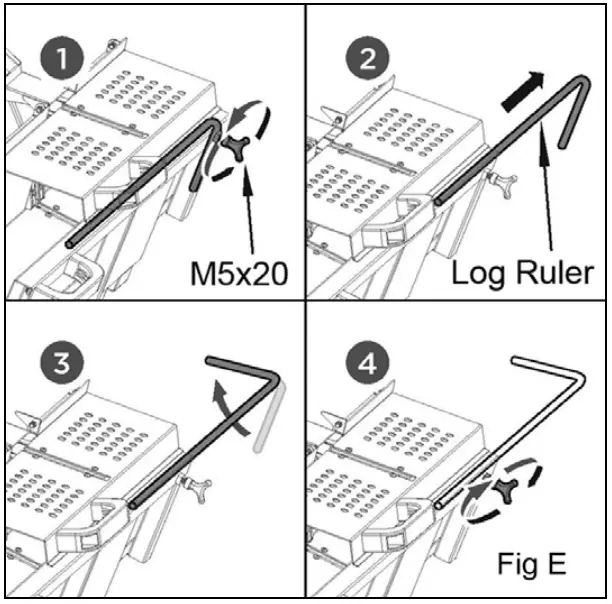 1

M5x20

2

Log Ruler

3

4

Fig E