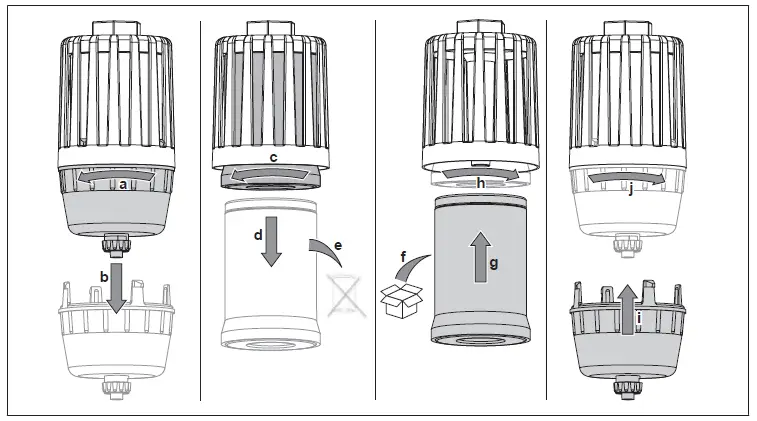 a
b
c
d
e
f
g
h
j
i