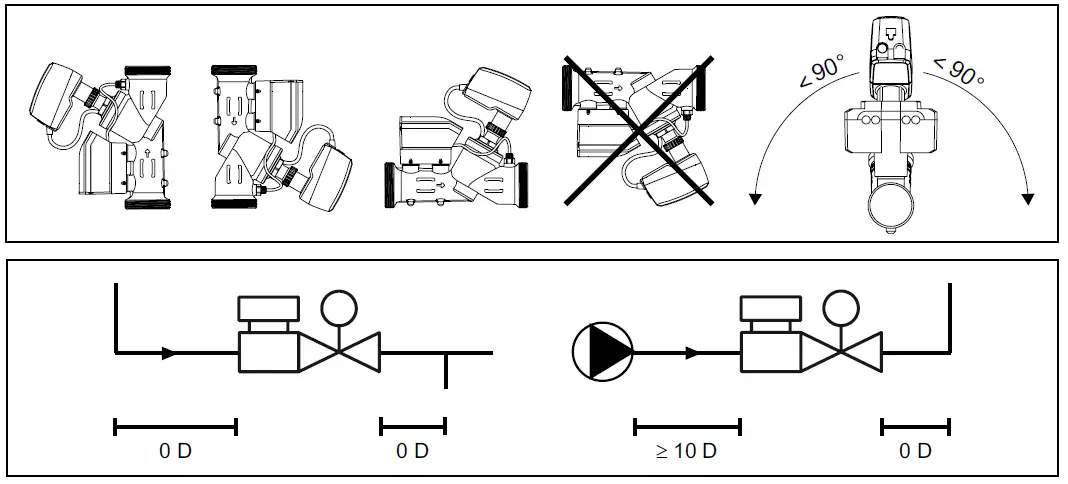 < 90° < 90°

0 D 0 D ≥ 10 D 0 D