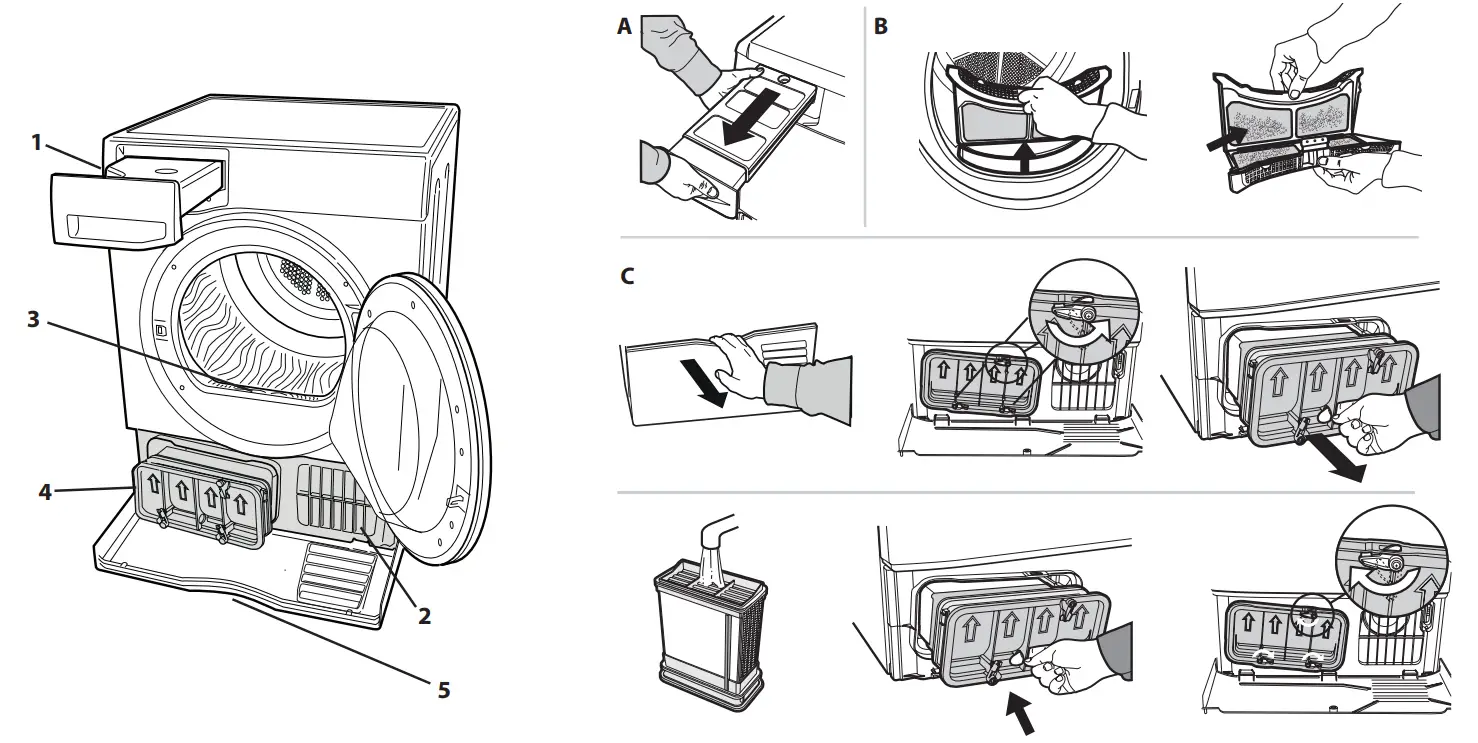 1
3
4
2
5
A
B
C