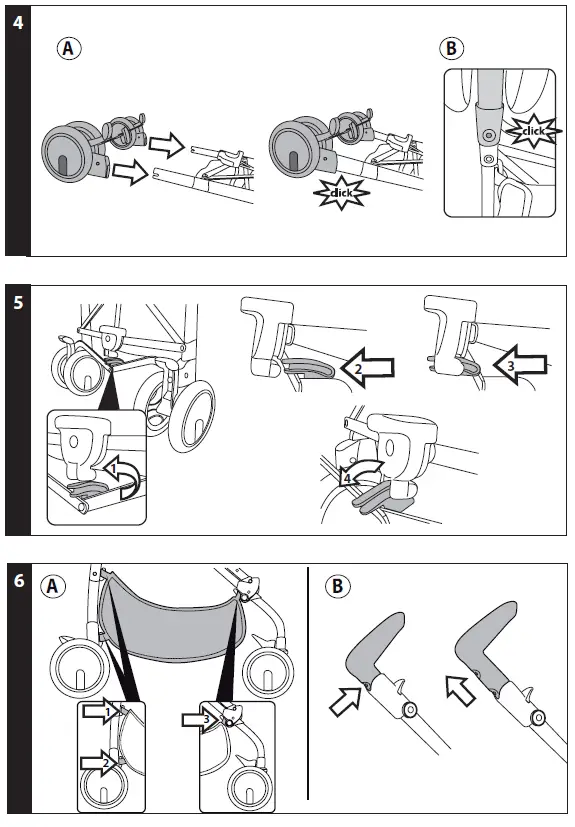 4
A
click
B
click

5
1
2
3
4

6
A
1
2
3
B