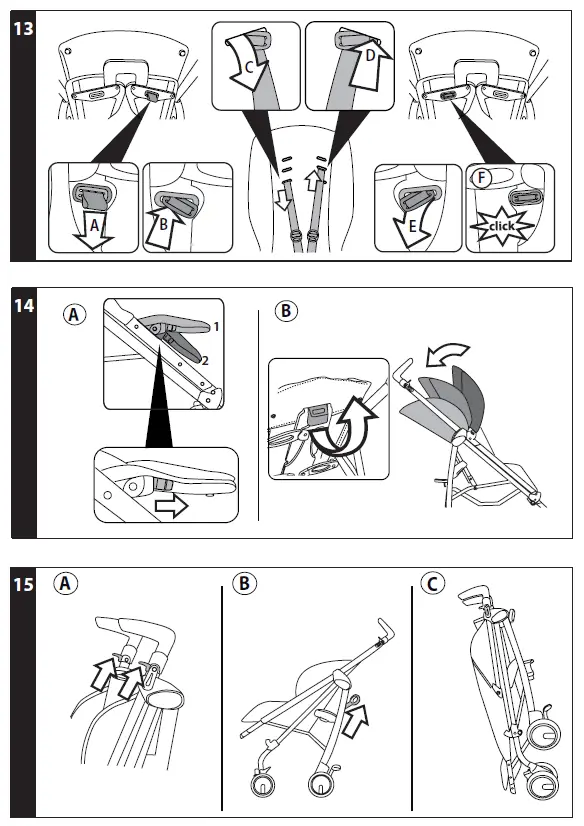 13

C

D

A

B

E

F

click

14

A

1

2

B

15

A

B

C