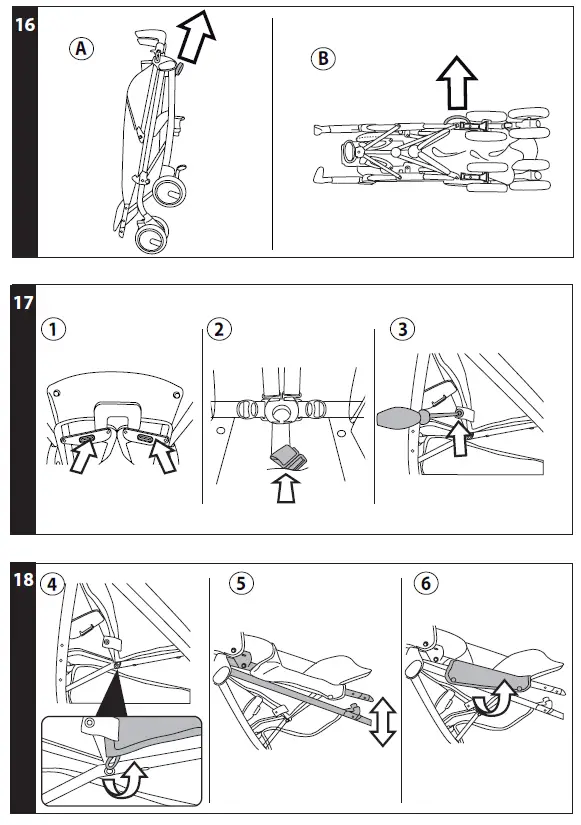 16
A
B
17
1
2
3
18
4
5
6