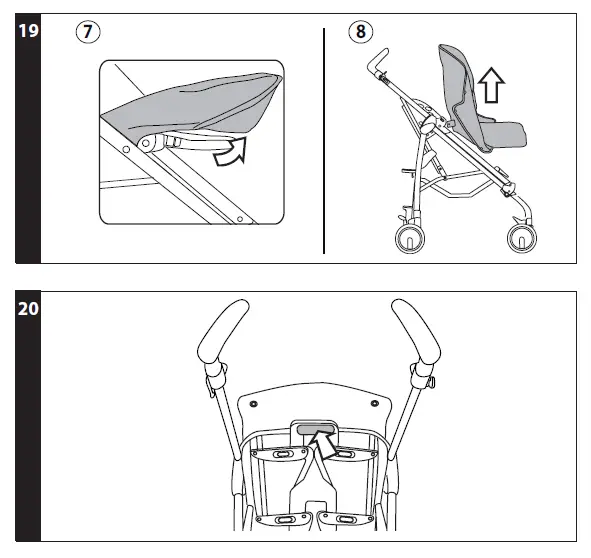 19
7
8
20