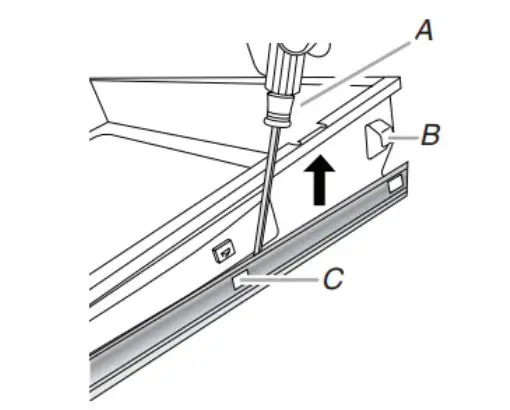 A
B
C