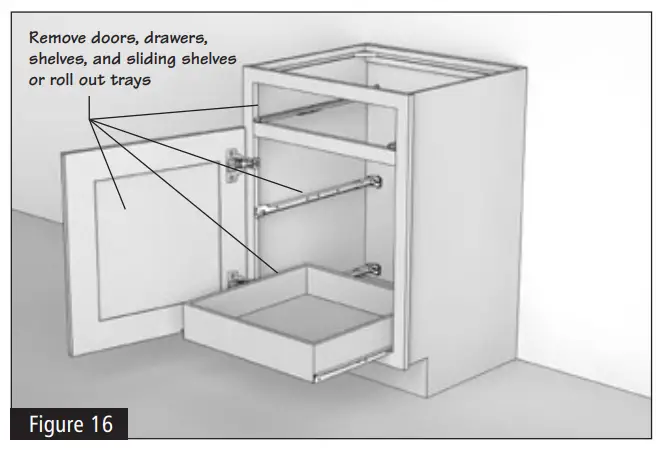 Remove doors, drawers, shelves, and sliding shelves or roll out trays

Figure 16