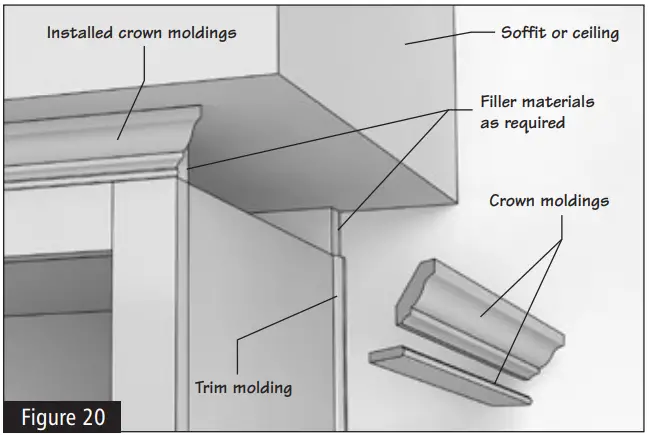 Installed crown moldings

Soffit or ceiling

Filler materials as required

Crown moldings

Trim molding

Figure 20