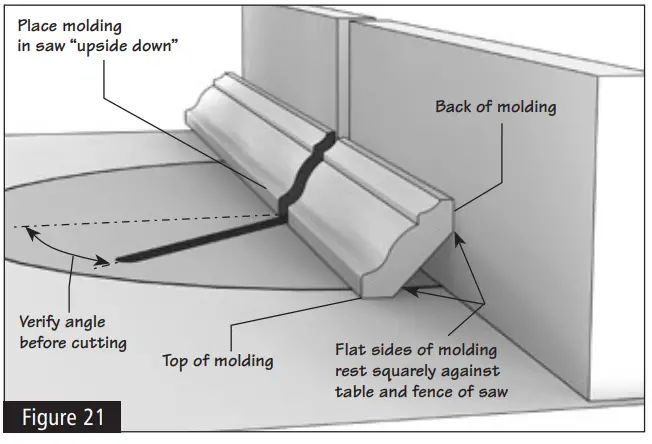 Place molding in saw "upside down"

Back of molding

Verify angle before cutting

Top of molding

Flat sides of molding rest squarely against table and fence of saw

Figure 21