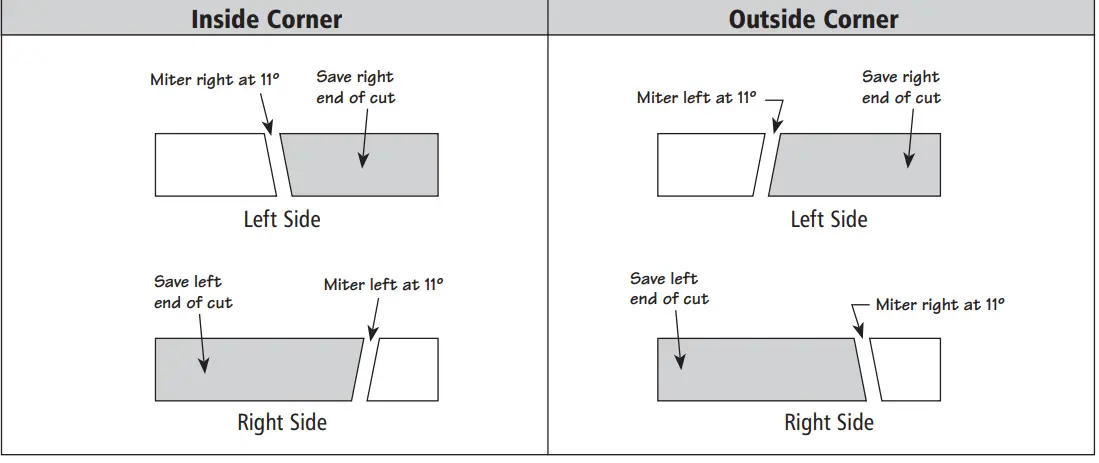 | Inside Corner | Outside Corner |
|---|---|
| Miter right at 11° Save right end of cut Left Side Save left end of cut Miter left at 11° Right Side | Miter left at 11° Save right end of cut Left Side Save left end of cut Miter right at 11° Right Side |