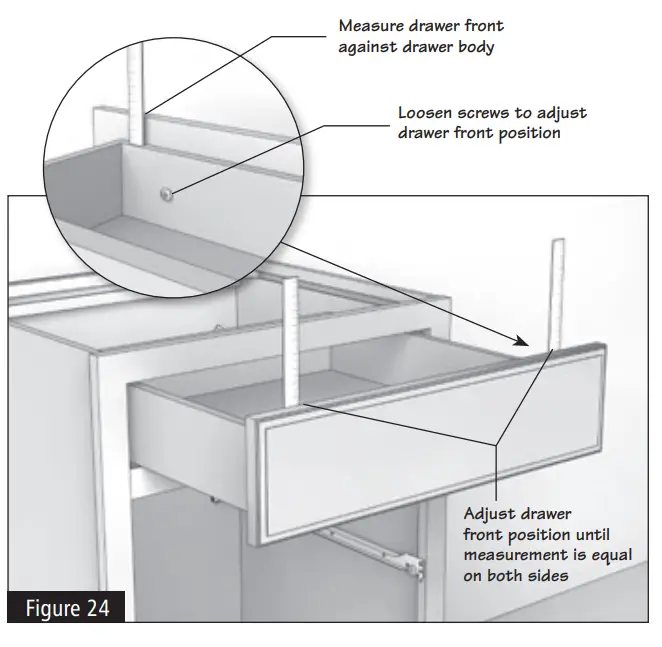 Measure drawer front against drawer body

Loosen screws to adjust drawer front position

Adjust drawer front position until measurement is equal on both sides

Figure 24