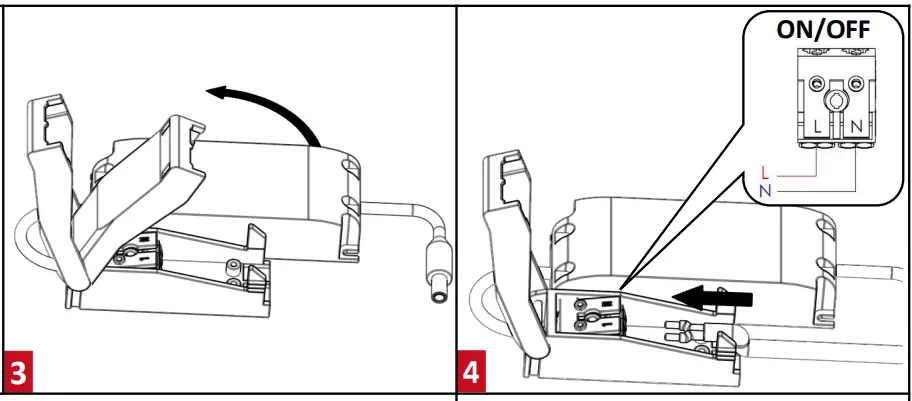 3

ON/OFF

L N

L
N

4