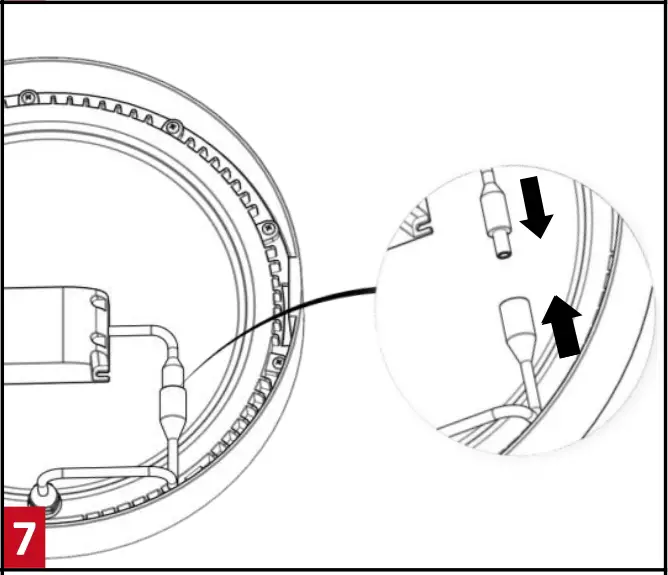 7