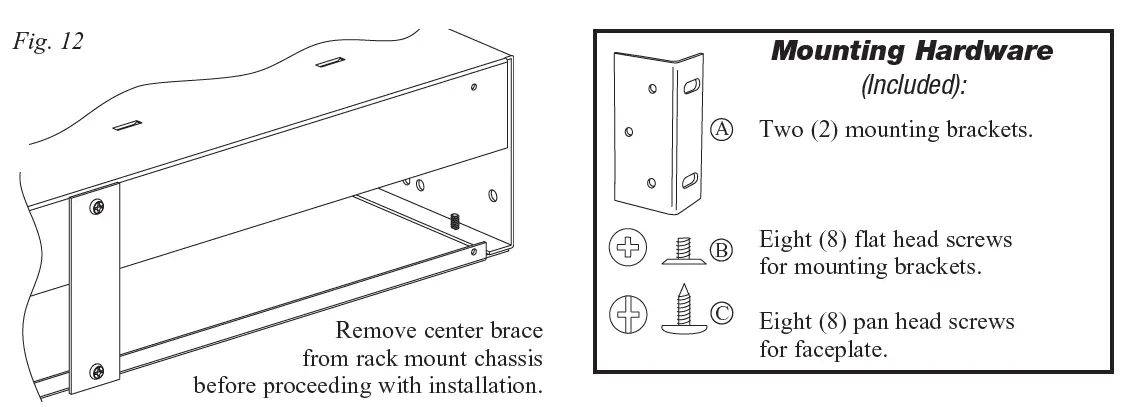 Fig. 12

Remove center brace from rack mount chassis before proceeding with installation.

Mounting Hardware
(Included):

Ⓐ Two (2) mounting brackets.

Ⓑ Eight (8) flat head screws for mounting brackets.

Ⓒ Eight (8) pan head screws for faceplate.