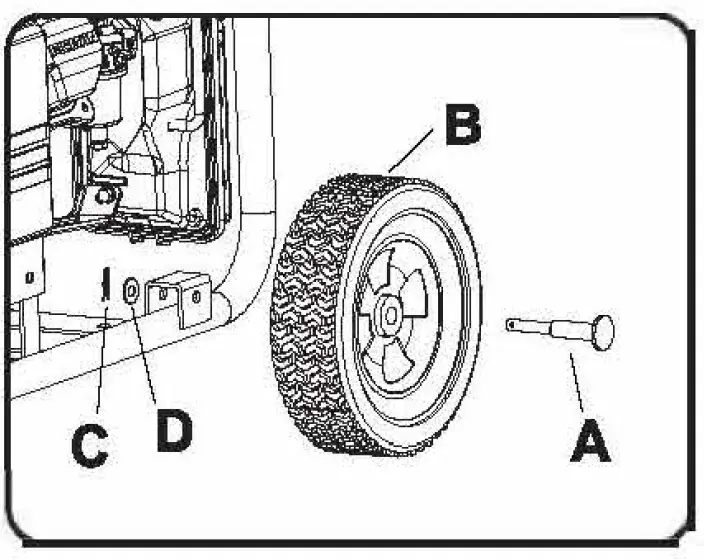 B
C
D
A