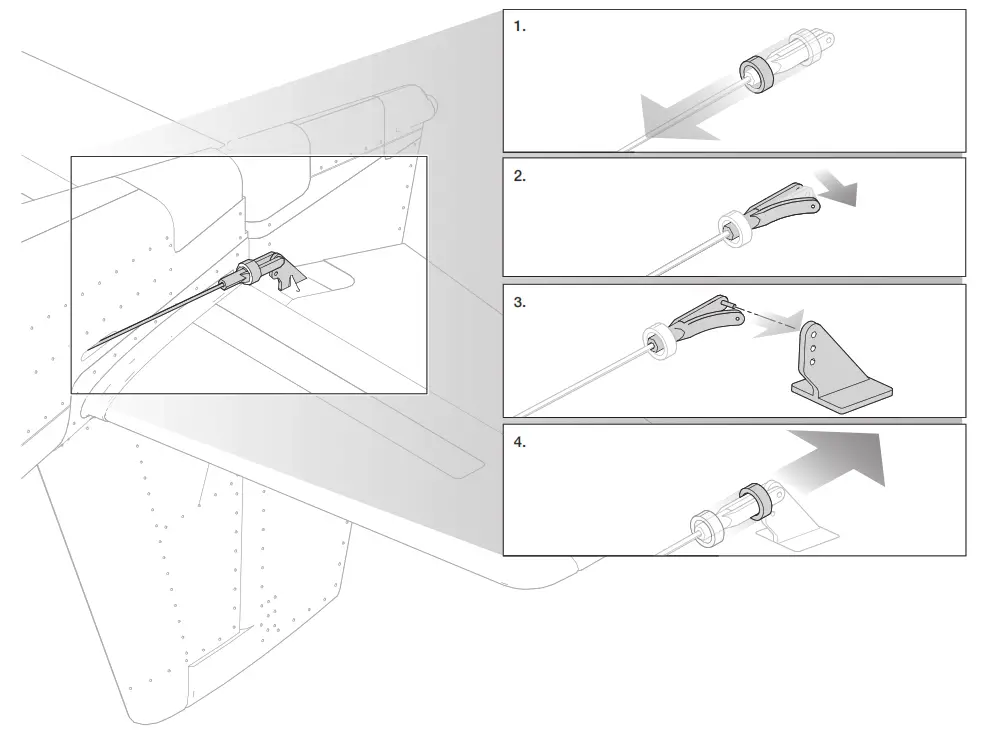 1.

2.

3.

4.