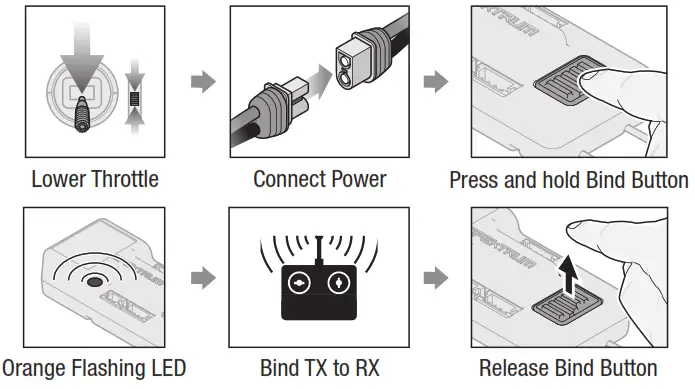 Lower Throttle

Connect Power

Press and hold Bind Button

Orange Flashing LED

Bind TX to RX

Release Bind Button