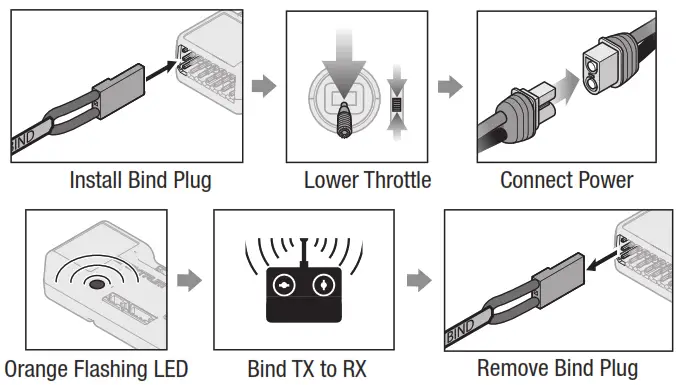 BIND

Install Bind Plug

Lower Throttle

Connect Power

Orange Flashing LED

Bind TX to RX

BIND

Remove Bind Plug