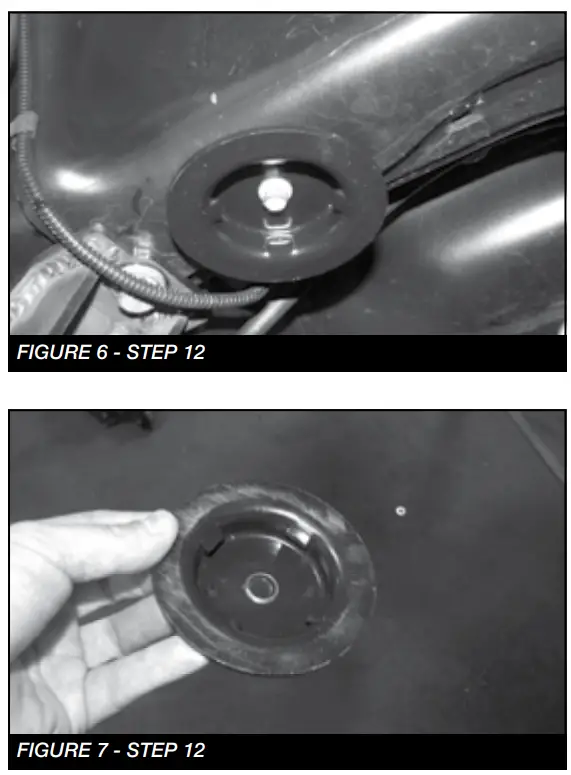 FIGURE 6 - STEP 12

FIGURE 7 - STEP 12