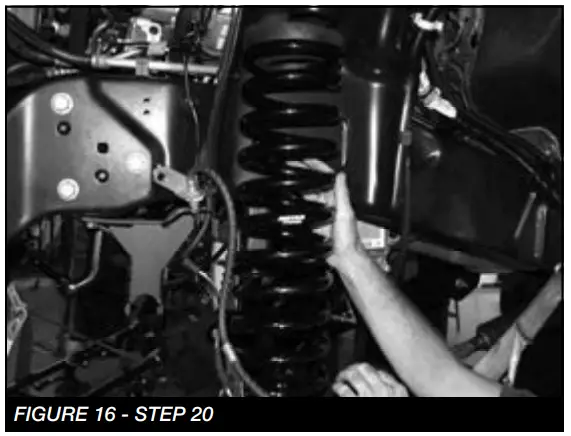 FIGURE 16 - STEP 20