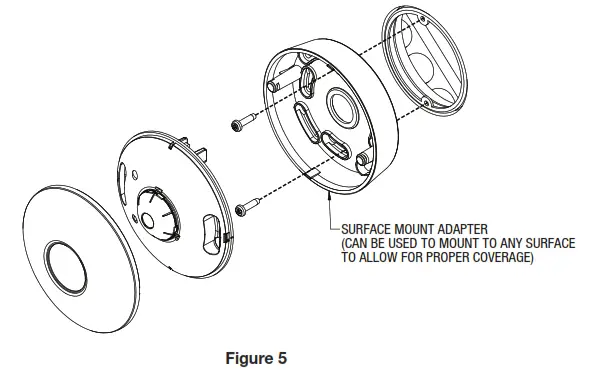 SURFACE MOUNT ADAPTER
(CAN BE USED TO MOUNT TO ANY SURFACE TO ALLOW FOR PROPER COVERAGE)

Figure 5