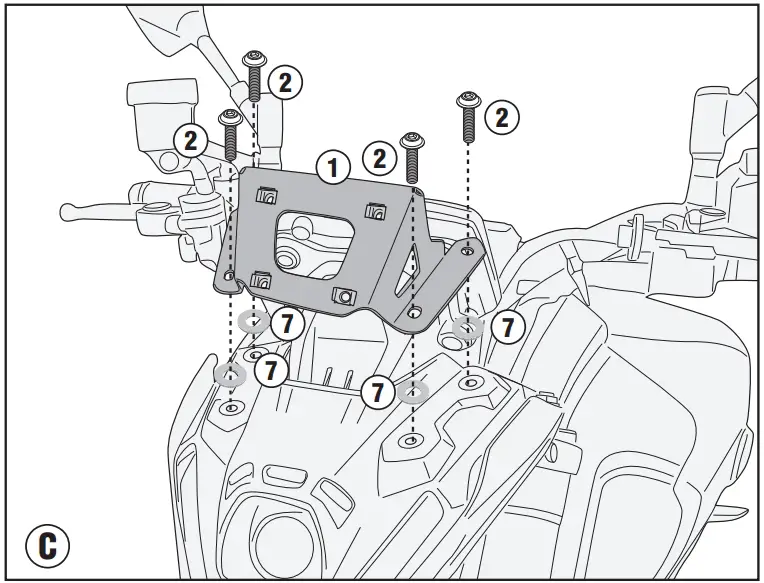 2
2
2
1
2
7
7
7
7
C