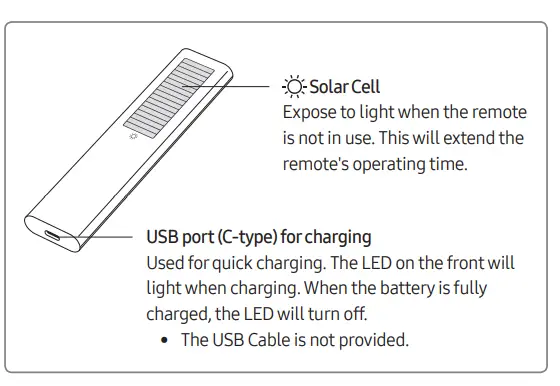 Solar Cell
Expose to light when the remote is not in use. This will extend the remote's operating time.

USB port (C-type) for charging
Used for quick charging. The LED on the front will light when charging. When the battery is fully charged, the LED will turn off.
• The USB Cable is not provided.