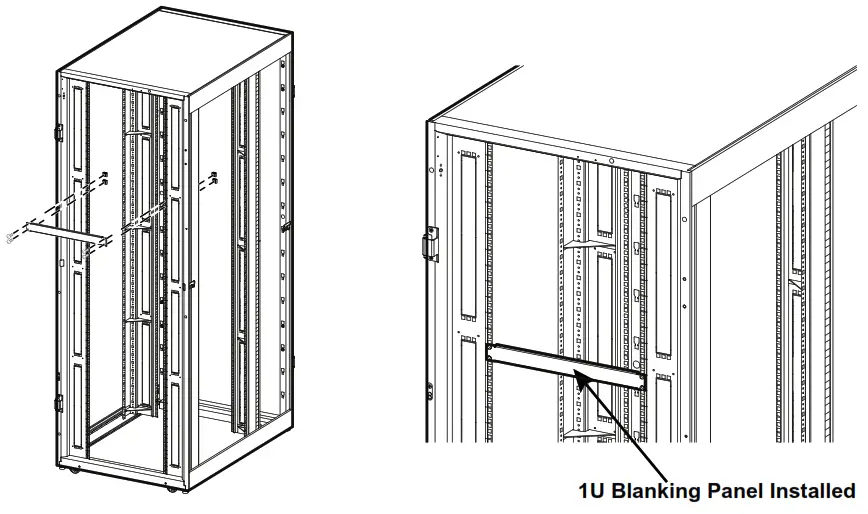 1U Blanking Panel Installed