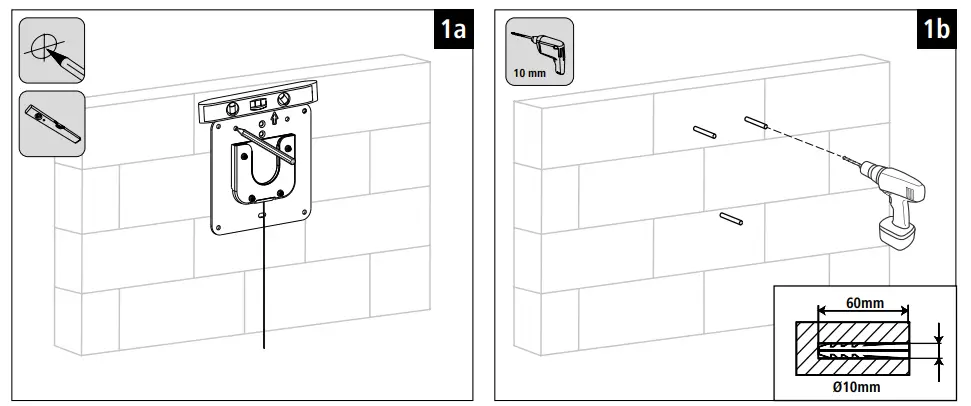 1a

1b

10 mm

60mm

Ø10mm