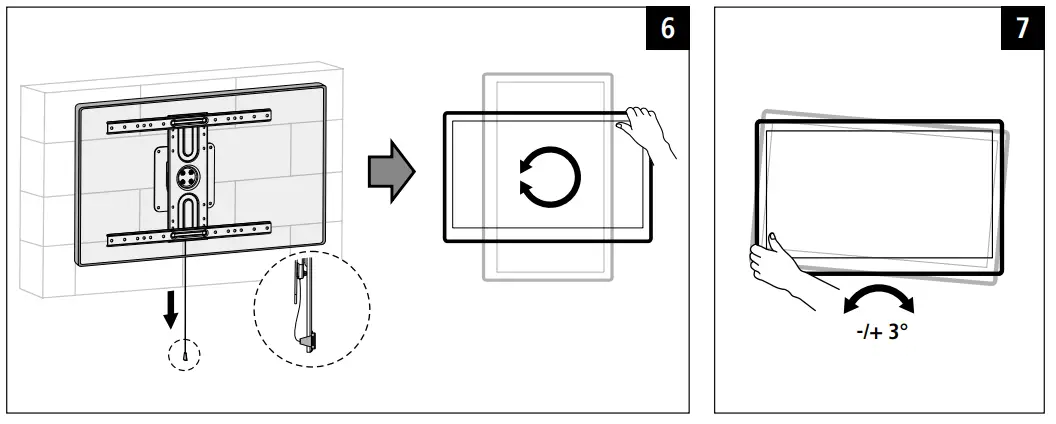 6

7

-/+ 3°