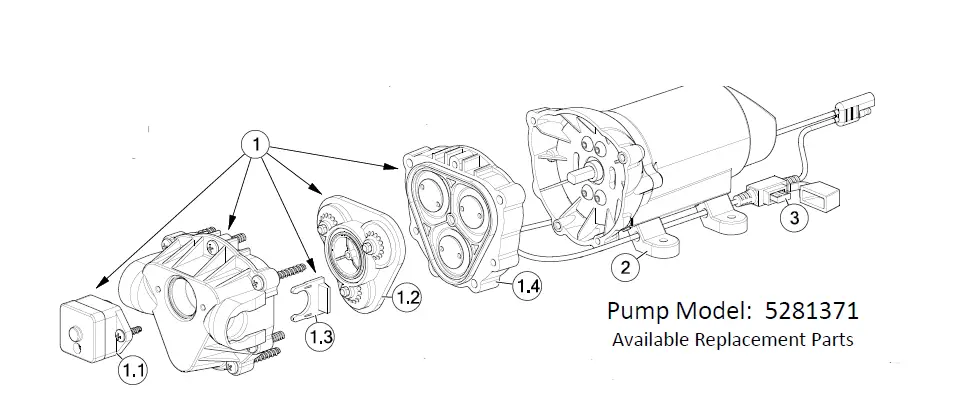 1

1.1

1.3

1.2

1.4

2

3

Pump Model: 5281371
Available Replacement Parts