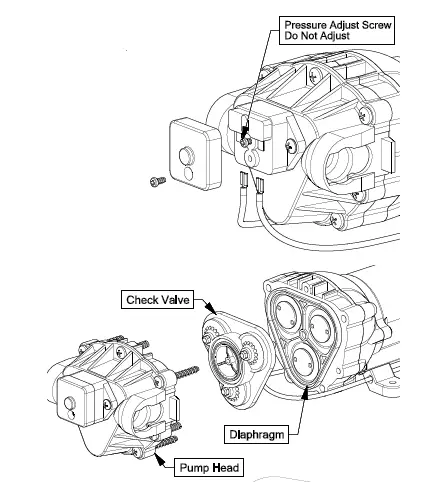 Pressure Adjust Screw
Do Not Adjust

Check Valve

Diaphragm

Pump Head