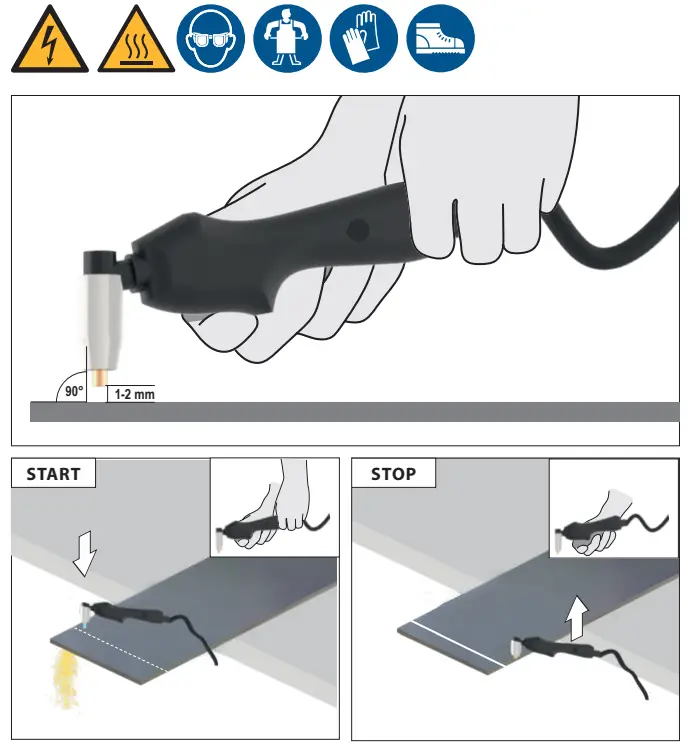 90°

1-2 mm

START

STOP