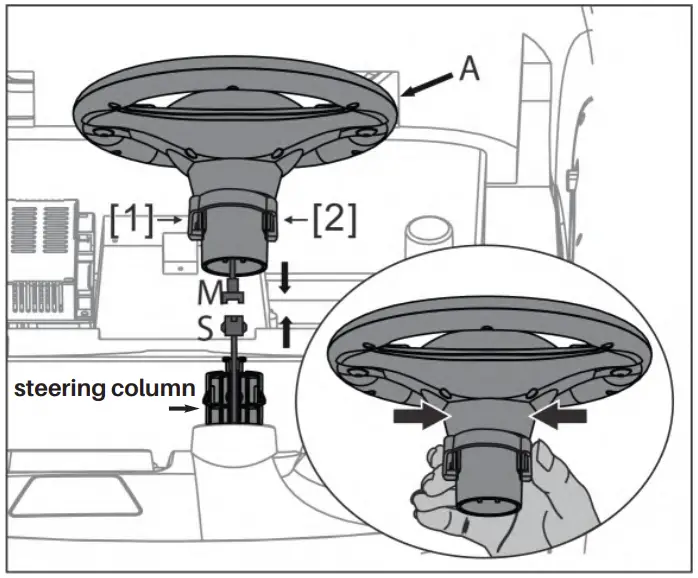 A

[1]

[2]

M

S

steering column