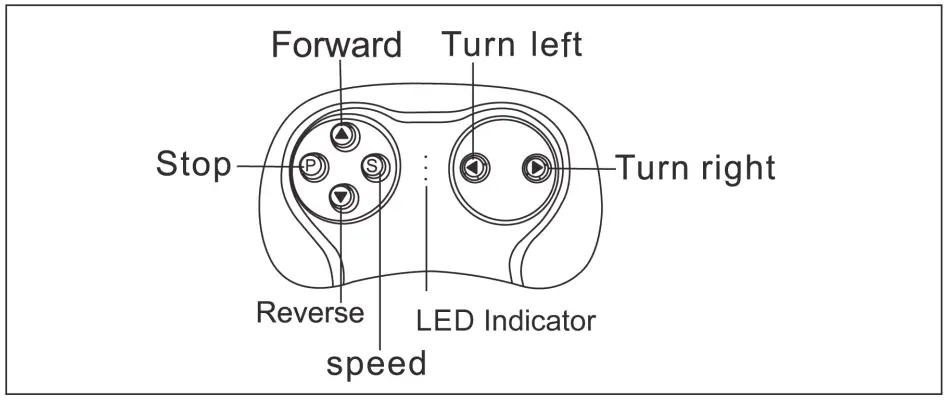 Forward
Turn left
Stop
P
S
Turn right
Reverse
LED Indicator
speed