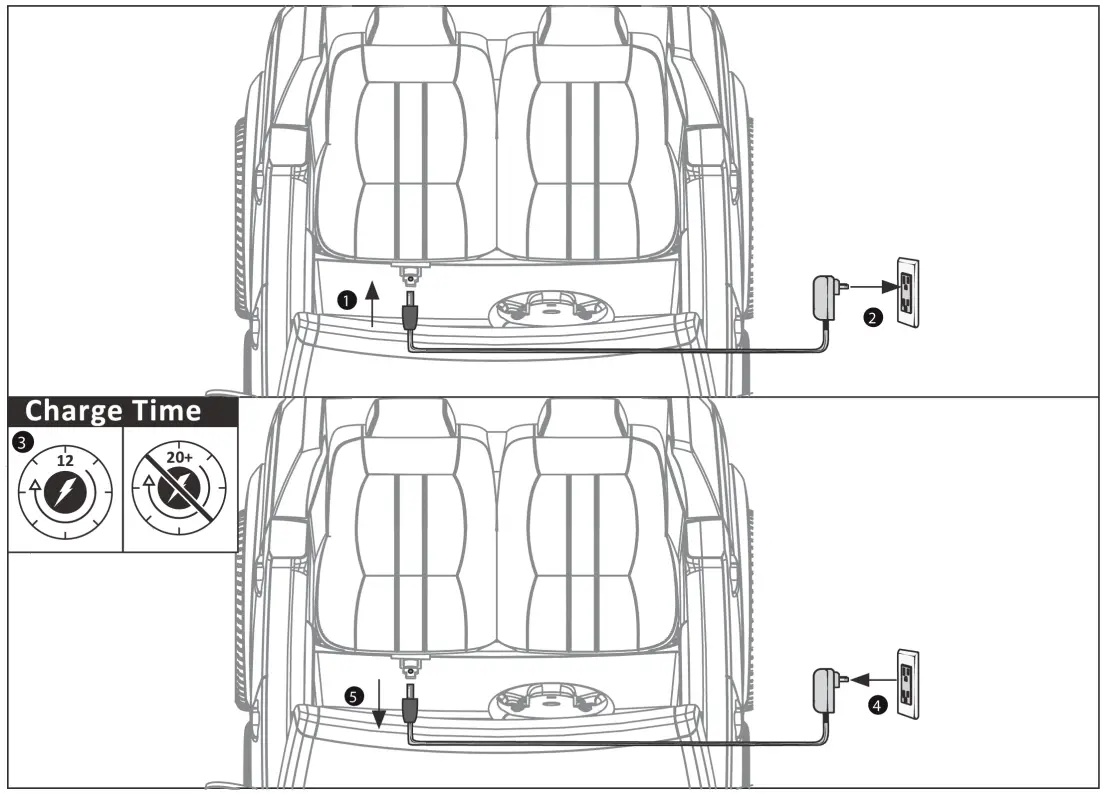 1

2

Charge Time

3

12

20+

5

4