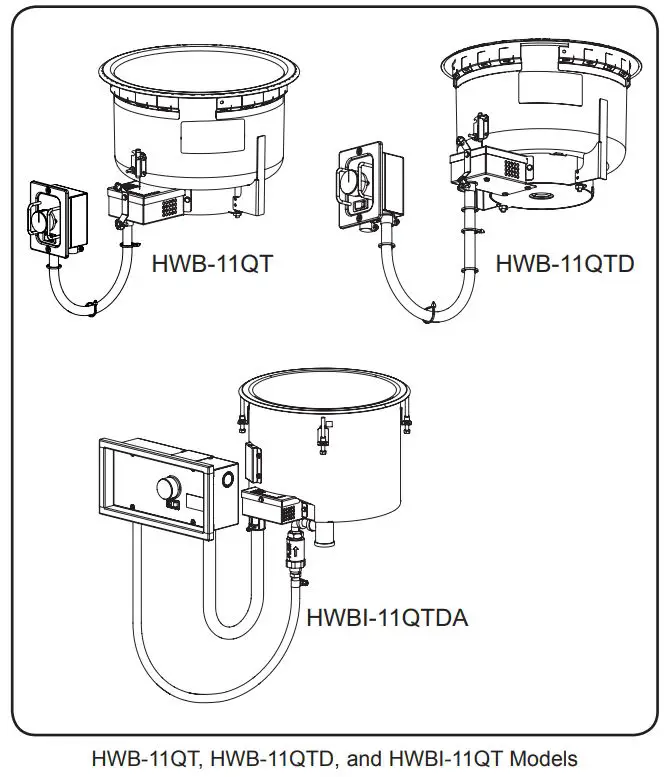 HWB-11QT

HWB-11QTD

HWBI-11QTDA

HWB-11QT, HWB-11QTD, and HWBI-11QT Models