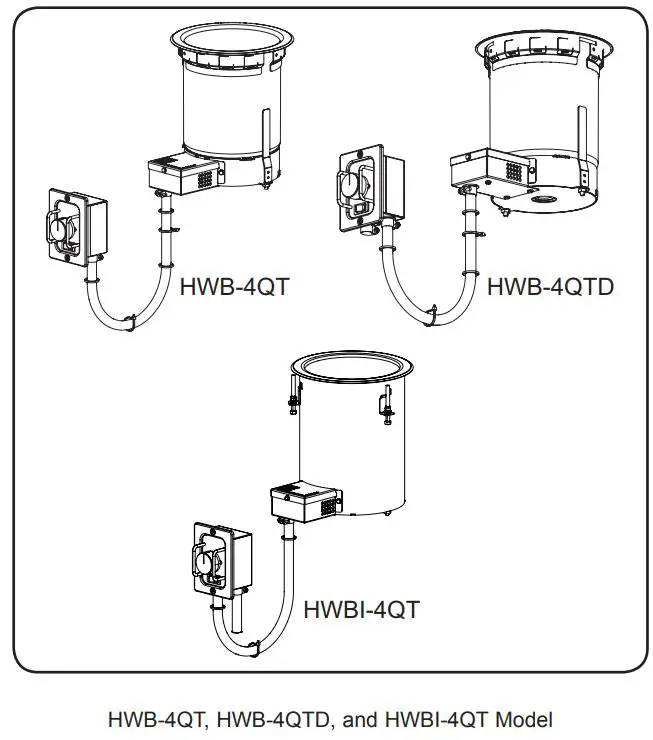 HWB-4QT

HWB-4QTD

HWBI-4QT

HWB-4QT, HWB-4QTD, and HWBI-4QT Model