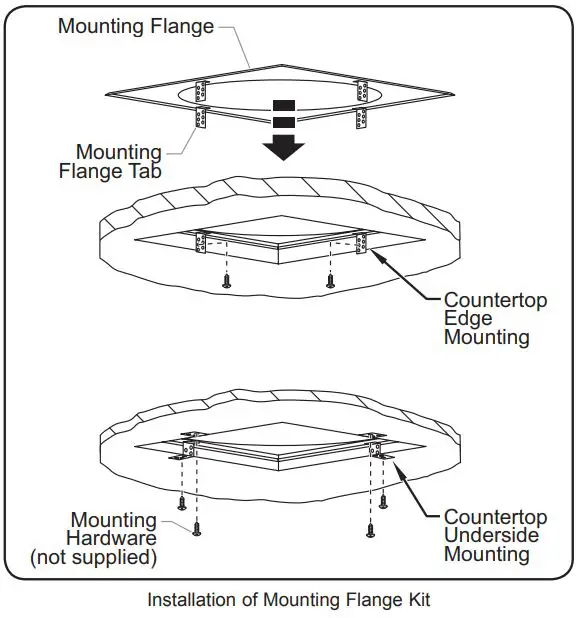 Mounting Flange

Mounting Flange Tab

Countertop Edge Mounting

Mounting Hardware (not supplied)

Countertop Underside Mounting

Installation of Mounting Flange Kit