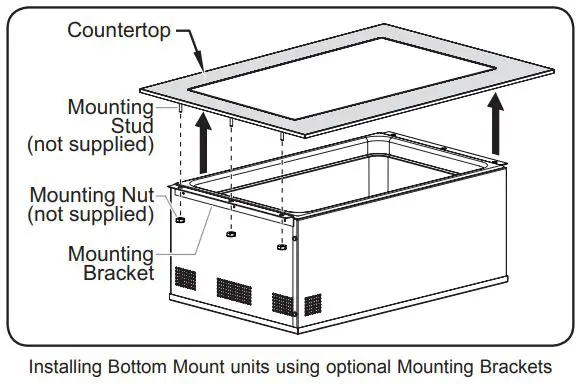 Countertop

Mounting Stud (not supplied)

Mounting Nut (not supplied)

Mounting Bracket

Installing Bottom Mount units using optional Mounting Brackets