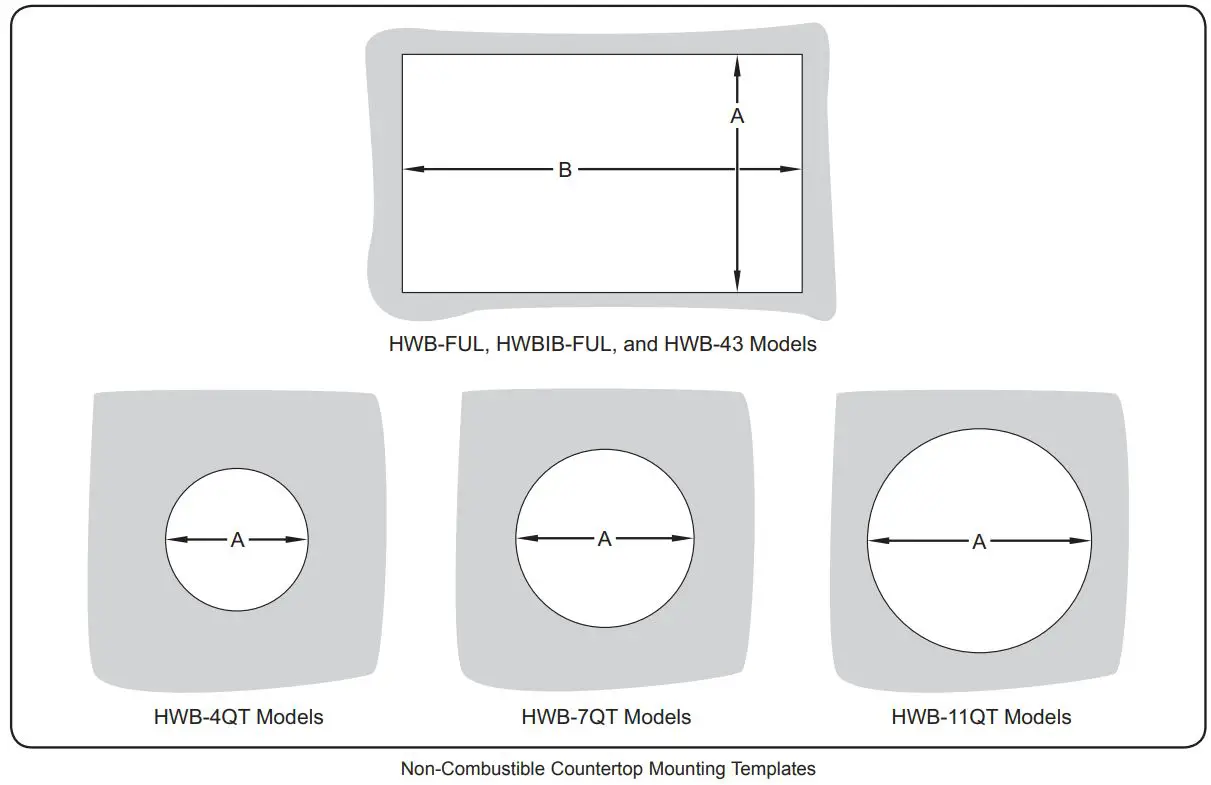 A

B

HWB-FUL, HWBIB-FUL, and HWB-43 Models

A

A

A

HWB-4QT Models

HWB-7QT Models

HWB-11QT Models

Non-Combustible Countertop Mounting Templates