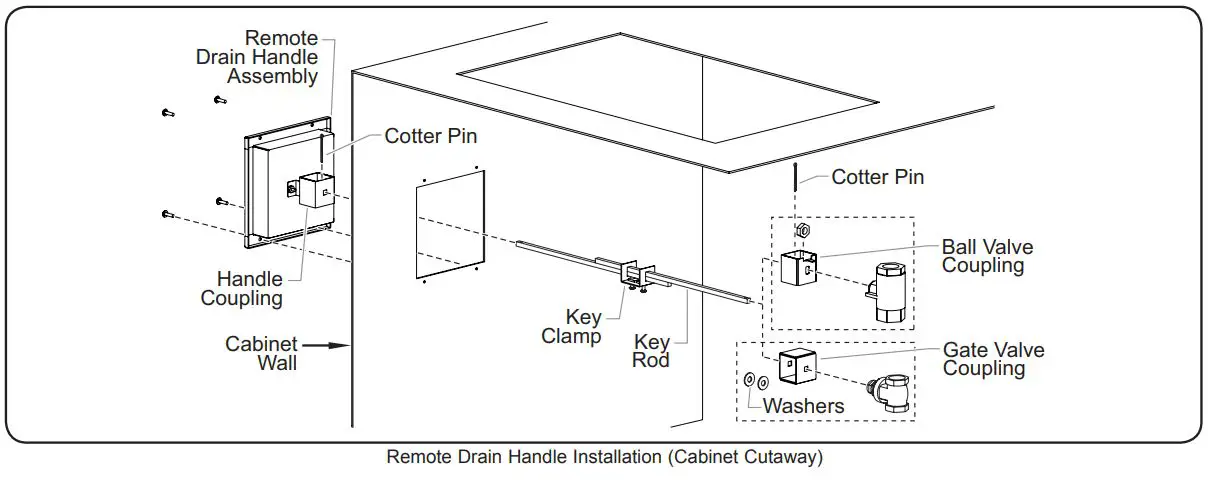 Remote Drain Handle Assembly

Cotter Pin

Handle Coupling

Cabinet Wall

Key Clamp

Key Rod

Cotter Pin

Ball Valve Coupling

Gate Valve Coupling

Washers

Remote Drain Handle Installation (Cabinet Cutaway)