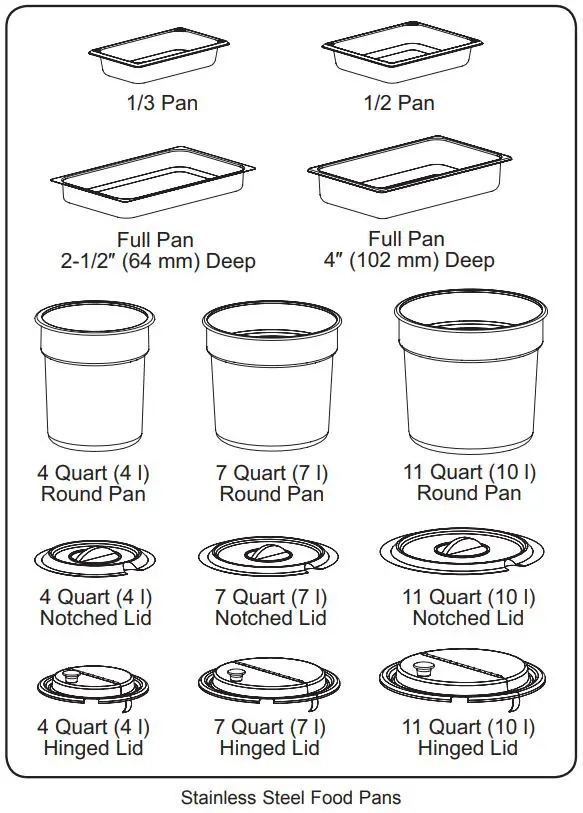 1/3 Pan

1/2 Pan

Full Pan
2-1/2″ (64 mm) Deep

Full Pan
4″ (102 mm) Deep

4 Quart (4 l)
Round Pan

7 Quart (7 l)
Round Pan

11 Quart (10 l)
Round Pan

4 Quart (4 l)
Notched Lid

7 Quart (7 l)
Notched Lid

11 Quart (10 l)
Notched Lid

4 Quart (4 l)
Hinged Lid

7 Quart (7 l)
Hinged Lid

11 Quart (10 l)
Hinged Lid

Stainless Steel Food Pans