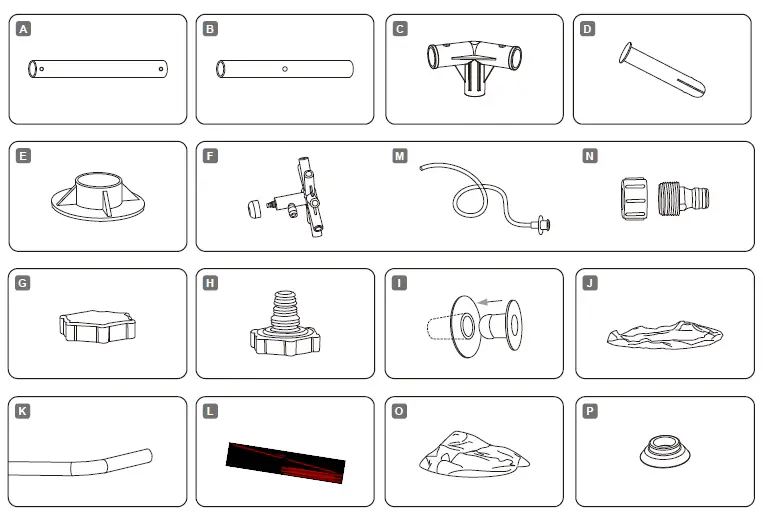 A
B
C
D
E
F
M
N
G
H
I
J
K
L
O
P