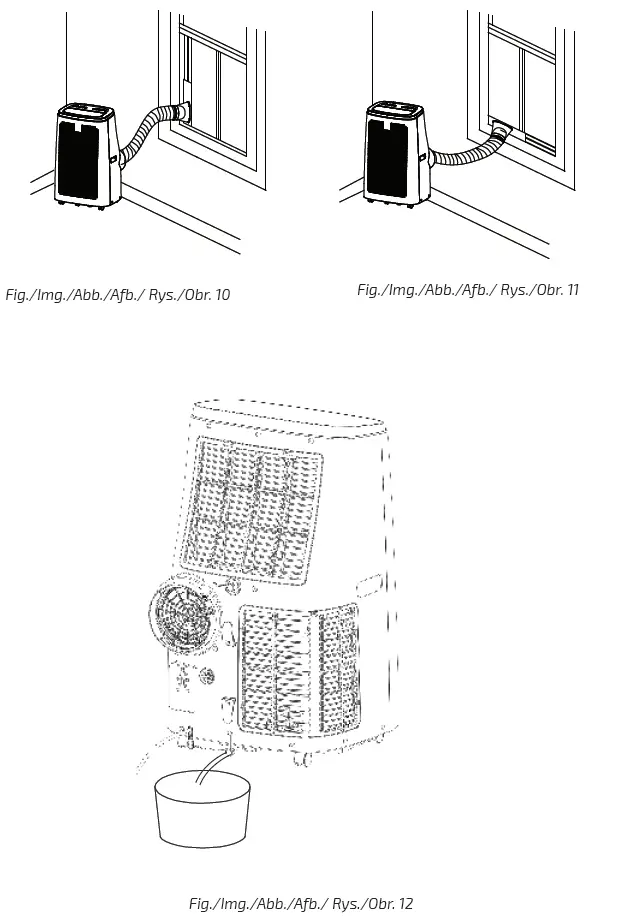 Fig./Img./Abb./Afb./ Rys./Obr. 10

Fig./Img./Abb./Afb./ Rys./Obr. 11

Fig./Img./Abb./Afb./ Rys./Obr. 12